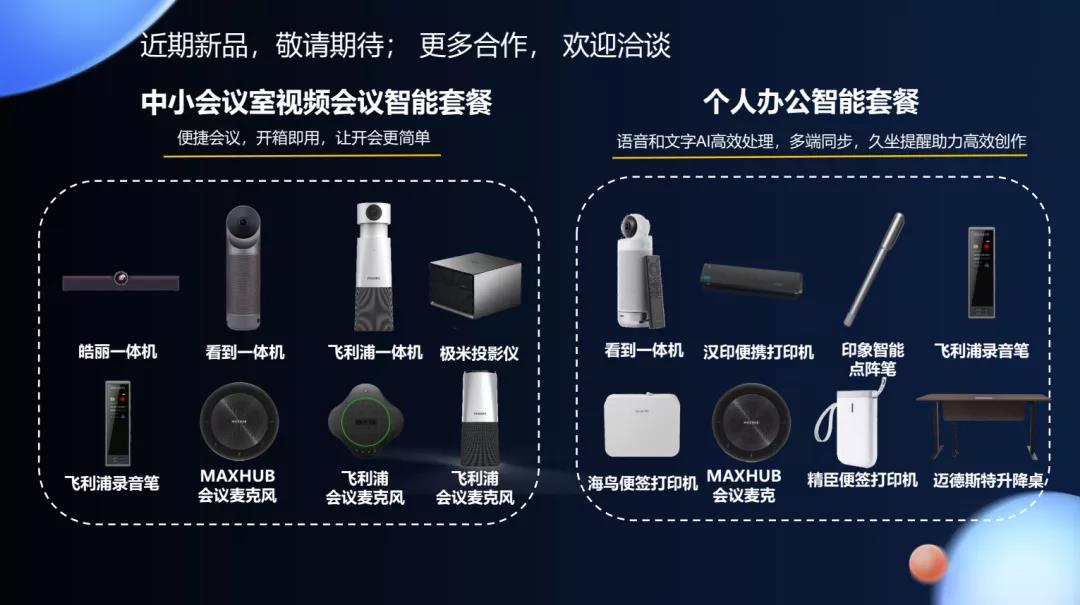 近期新品，敬请期待； 更多合作， 欢迎洽谈

中小会议室视频会议智能套餐

便捷会议，开箱即用，让开会更简单

皓丽一体机

看到一体机

飞利浦一体机

极米投影仪

飞利浦录音笔

MAXHUB 会议麦克风

飞利浦 会议麦克风

飞利浦 会议麦克风

个人办公智能套餐

语音和文字AI高效处理，多端同步，久坐提醒助力高效创作

看到一体机

汉印便携打印机

印象智能点阵笔

飞利浦录音笔

海鸟便签打印机

MAXHUB 会议麦克

精臣便签打印机

迈德斯特升降桌